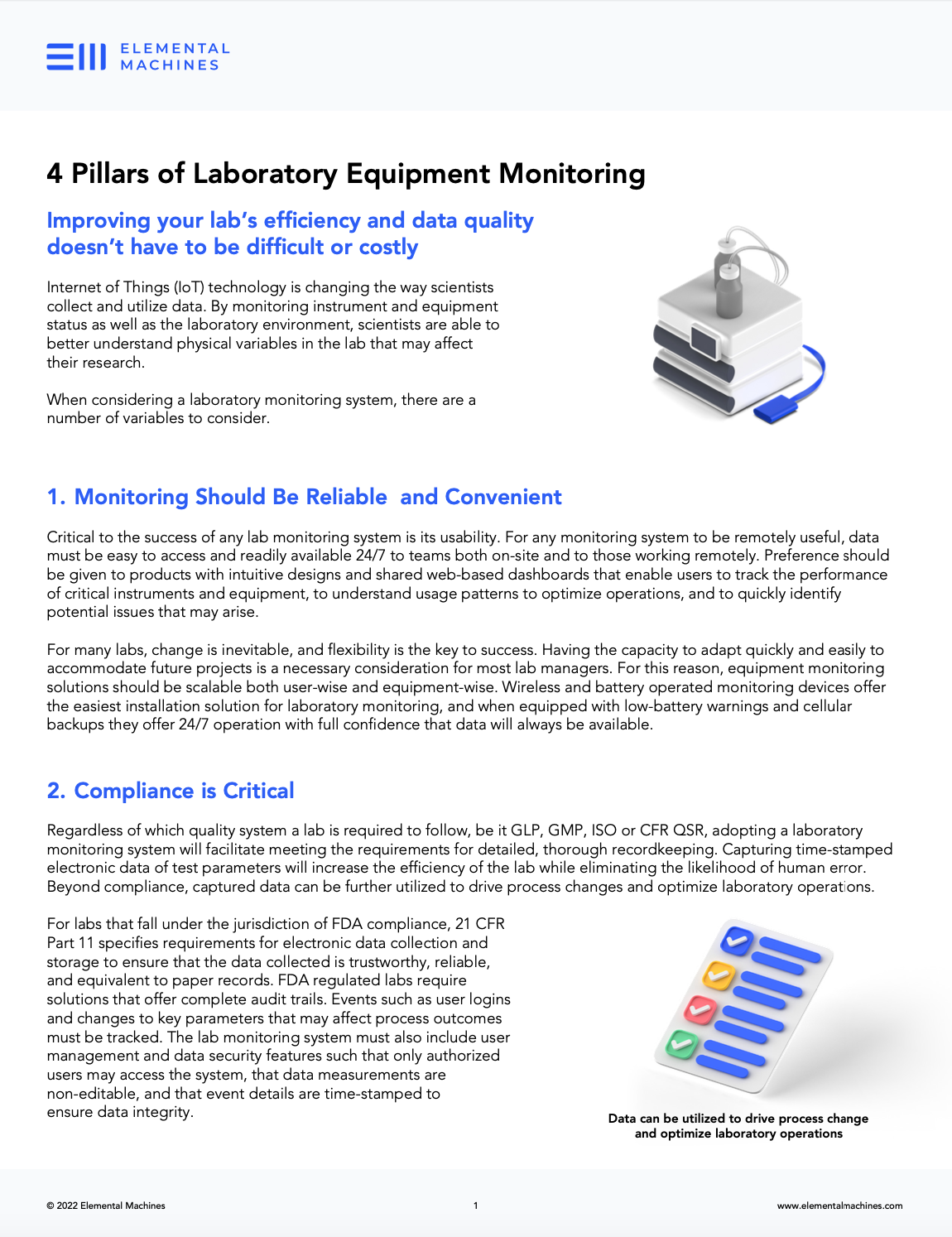 ELEMENTAL MACHINES

4 Pillars of Laboratory Equipment Monitoring

Improving your lab's efficiency and data quality doesn't have to be difficult or costly

Internet of Things (IoT) technology is changing the way scientists collect and utilize data. By monitoring instrument and equipment status as well as the laboratory environment, scientists are able to better understand physical variables in the lab that may affect their research.

When considering a laboratory monitoring system, there are a number of variables to consider.

1. Monitoring Should Be Reliable  and Convenient

Critical to the success of any lab monitoring system is its usability. For any monitoring system to be remotely useful, data must be easy to access and readily available 24/7 to teams both on-site and to those working remotely. Preference should be given to products with intuitive designs and shared web-based dashboards that enable users to track the performance of critical instruments and equipment, to understand usage patterns to optimize operations, and to quickly identify potential issues that may arise.

For many labs, change is inevitable, and flexibility is the key to success. Having the capacity to adapt quickly and easily to accommodate future projects is a necessary consideration for most lab managers. For this reason, equipment monitoring solutions should be scalable both user-wise and equipment-wise. Wireless and battery operated monitoring devices offer the easiest installation solution for laboratory monitoring, and when equipped with low-battery warnings and cellular backups they offer 24/7 operation with full confidence that data will always be available.

2. Compliance is Critical

Regardless of which quality system a lab is required to follow, be it GLP, GMP, ISO or CFR QSR, adopting a laboratory monitoring system will facilitate meeting the requirements for detailed, thorough recordkeeping. Capturing time-stamped electronic data of test parameters will increase the efficiency of the lab while eliminating the likelihood of human error. Beyond compliance, captured data can be further utilized to drive process changes and optimize laboratory operations.

For labs that fall under the jurisdiction of FDA compliance, 21 CFR Part 11 specifies requirements for electronic data collection and storage to ensure that the data collected is trustworthy, reliable, and equivalent to paper records. FDA regulated labs require solutions that offer complete audit trails. Events such as user logins and changes to key parameters that may affect process outcomes must be tracked. The lab monitoring system must also include user management and data security features such that only authorized users may access the system, that data measurements are non-editable, and that event details are time-stamped to ensure data integrity.

Data can be utilized to drive process change and optimize laboratory operations

© 2022 Elemental Machines

1

www.elementalmachines.com